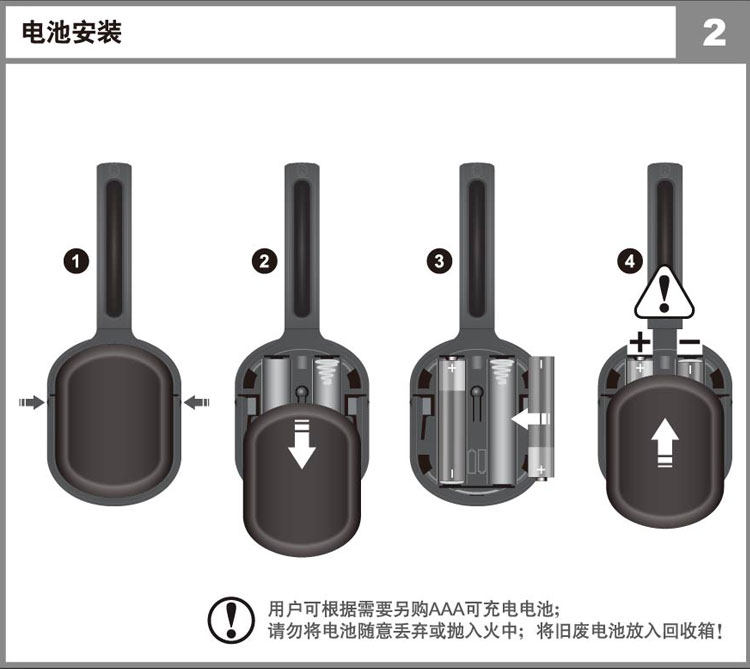 电池安装

2

1

2

3

4

+ −

用户可根据需要另购AAA可充电电池；
请勿将电池随意丢弃或抛入火中；将旧废电池放入回收箱！