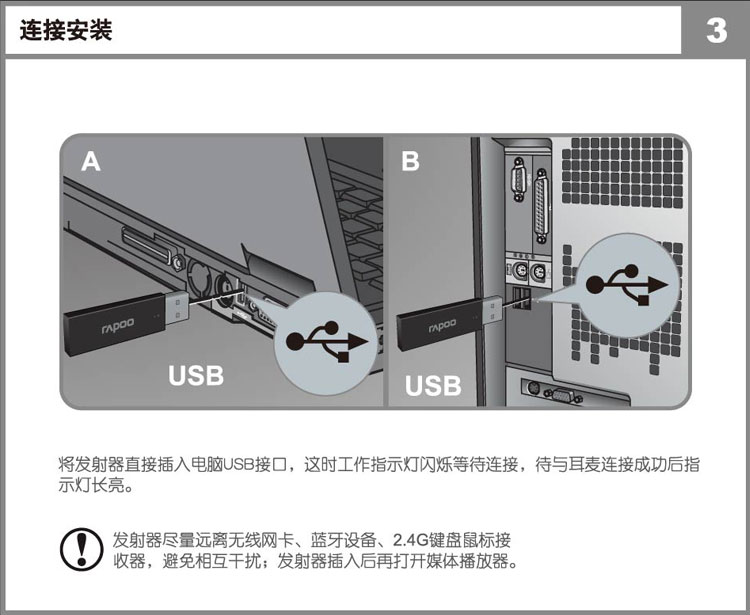 连接安装

3

A

rapoo

USB

B

rapoo

USB

将发射器直接插入电脑USB接口，这时工作指示灯闪烁等待连接，待与耳麦连接成功后指示灯长亮。

发射器尽量远离无线网卡、蓝牙设备、2.4G键盘鼠标接收器，避免相互干扰；发射器插入后再打开媒体播放器。